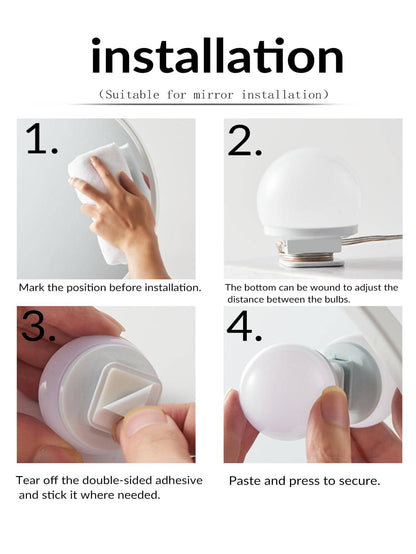 installation

(Suitable for mirror installation)

1.

Mark the position before installation.

2.

The bottom can be wound to adjust the distance between the bulbs.

3.

Tear off the double-sided adhesive and stick it where needed.

4.

Paste and press to secure.