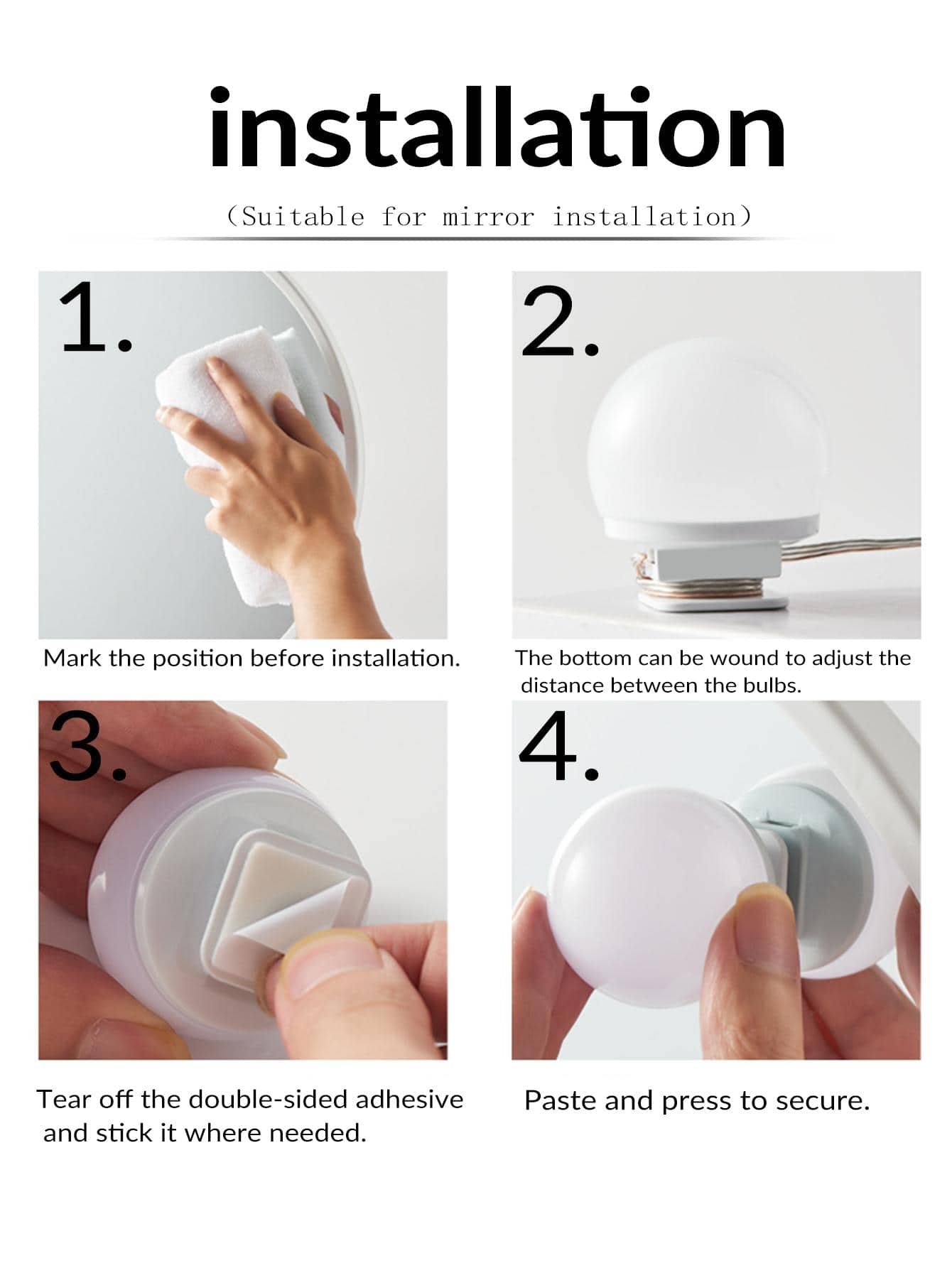 installation

(Suitable for mirror installation)

1.

Mark the position before installation.

2.

The bottom can be wound to adjust the distance between the bulbs.

3.

Tear off the double-sided adhesive and stick it where needed.

4.

Paste and press to secure.