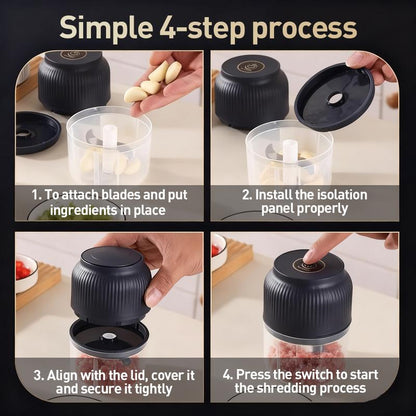 Simple 4-step process

1. To attach blades and put ingredients in place

2. Install the isolation panel properly

3. Align with the lid, cover it and secure it tightly

4. Press the switch to start the shredding process