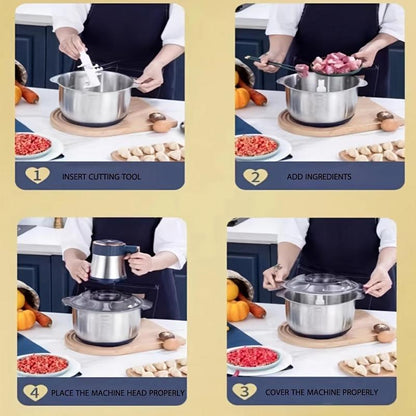 1 INSERT CUTTING TOOL

2 ADD INGREDIENTS

4 PLACE THE MACHINE HEAD PROPERLY

3 COVER THE MACHINE PROPERLY